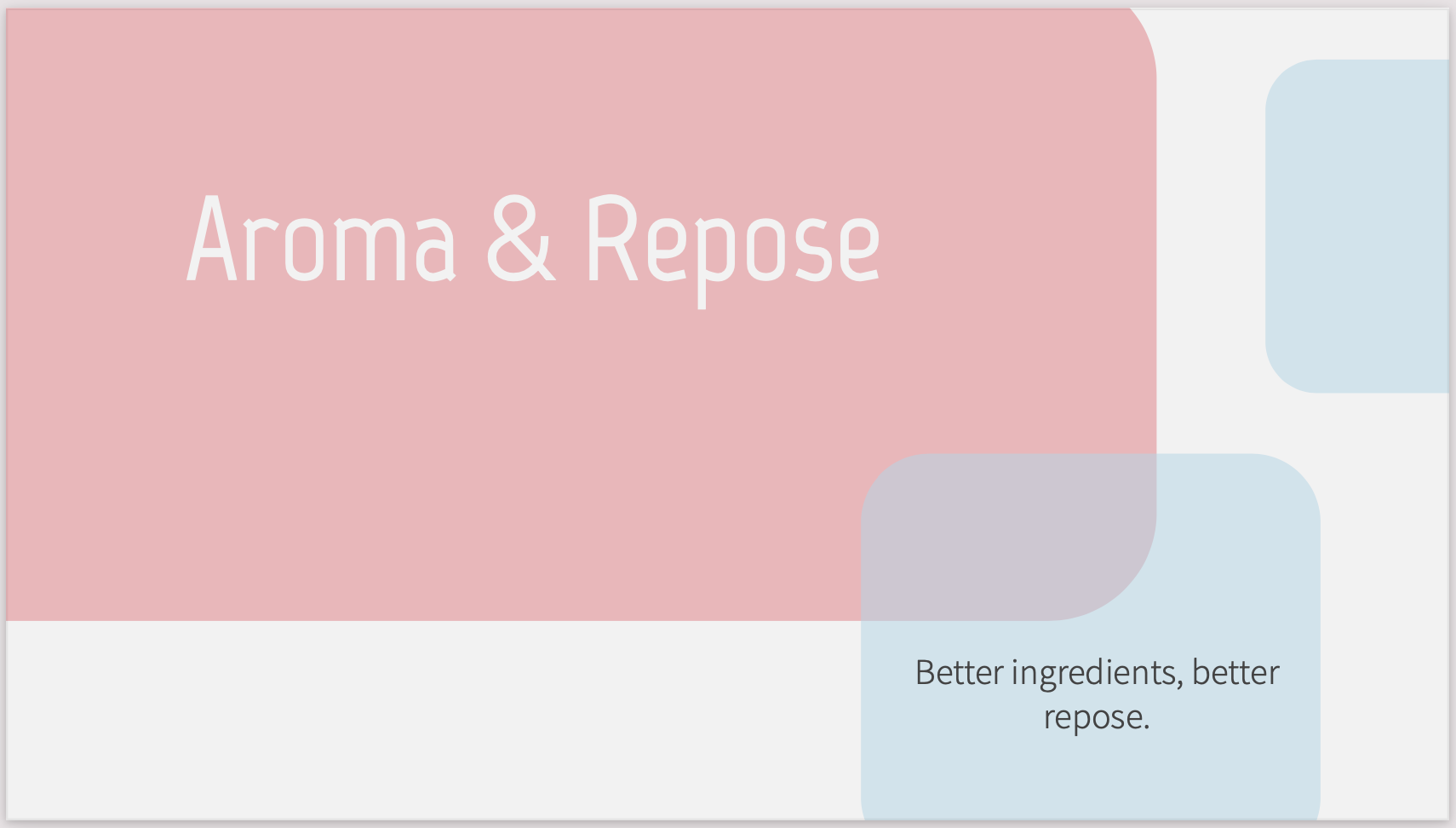 Aroma & Repose

Better ingredients, better repose.