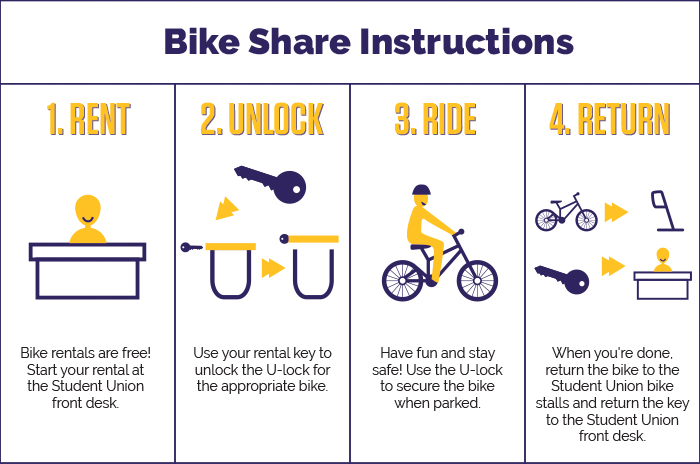 Bike Share Instructions

1. RENT

Bike rentals are free! Start your rental at the Student Union front desk.

2. UNLOCK

Use your rental key to unlock the U-lock for the appropriate bike.

3. RIDE

Have fun and stay safe! Use the U-lock to secure the bike when parked.

4. RETURN

When you're done, return the bike to the Student Union bike stalls and return the key to the Student Union front desk.